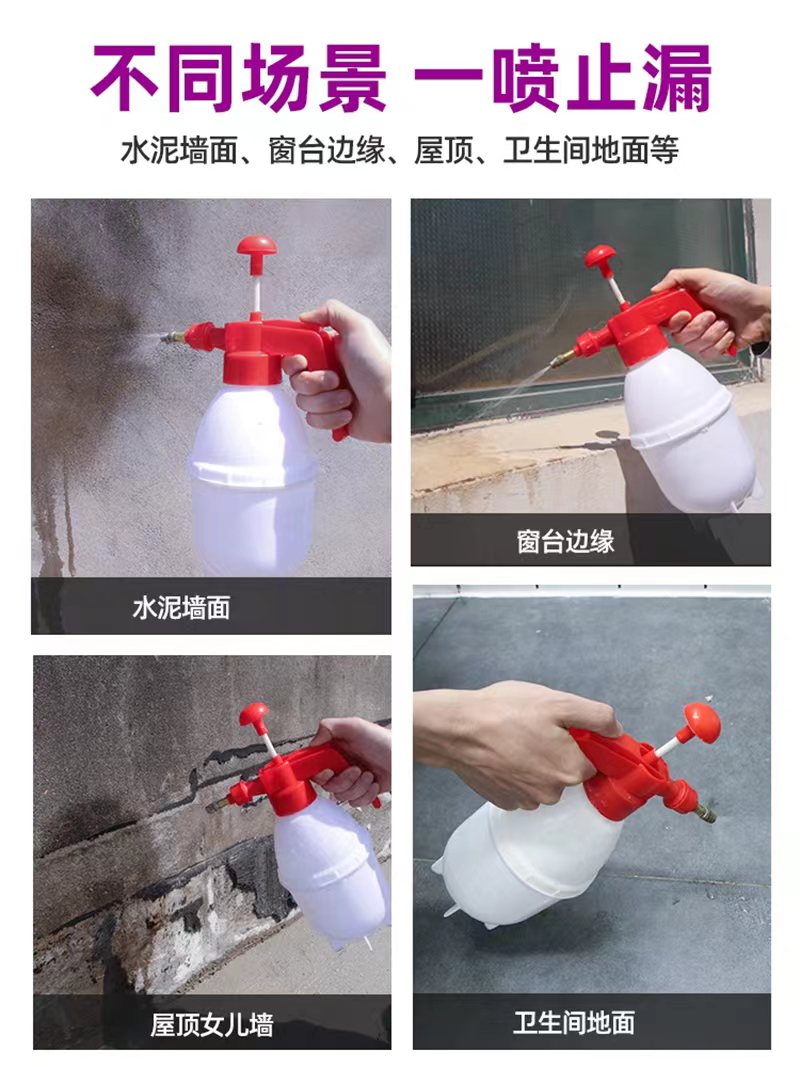 不同场景 一喷止漏

水泥墙面、窗台边缘、屋顶、卫生间地面等

水泥墙面

窗台边缘

屋顶女儿墙

卫生间地面